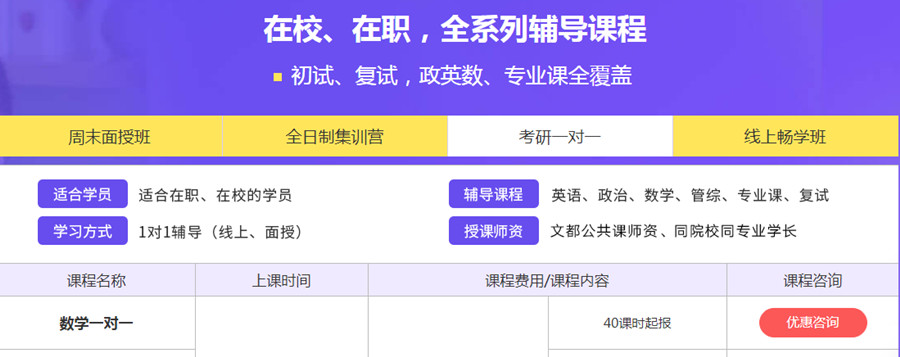 在校、在职，全系列辅导课程

• 初试、复试，政英数、专业课全覆盖

周末面授班 全日制集训营 考研一对一 线上畅学班

适合学员 适合在职、在校的学员

学习方式 1对1辅导（线上、面授）

辅导课程 英语、政治、数学、管综、专业课、复试

授课师资 文都公共课师资、同院校同专业学长

| 课程名称 | 上课时间 | 课程费用/课程内容 | | 课程咨询 |
|---|---|---|---|---|
| 数学一对一 | | | 40课时起报 | 优惠咨询 |